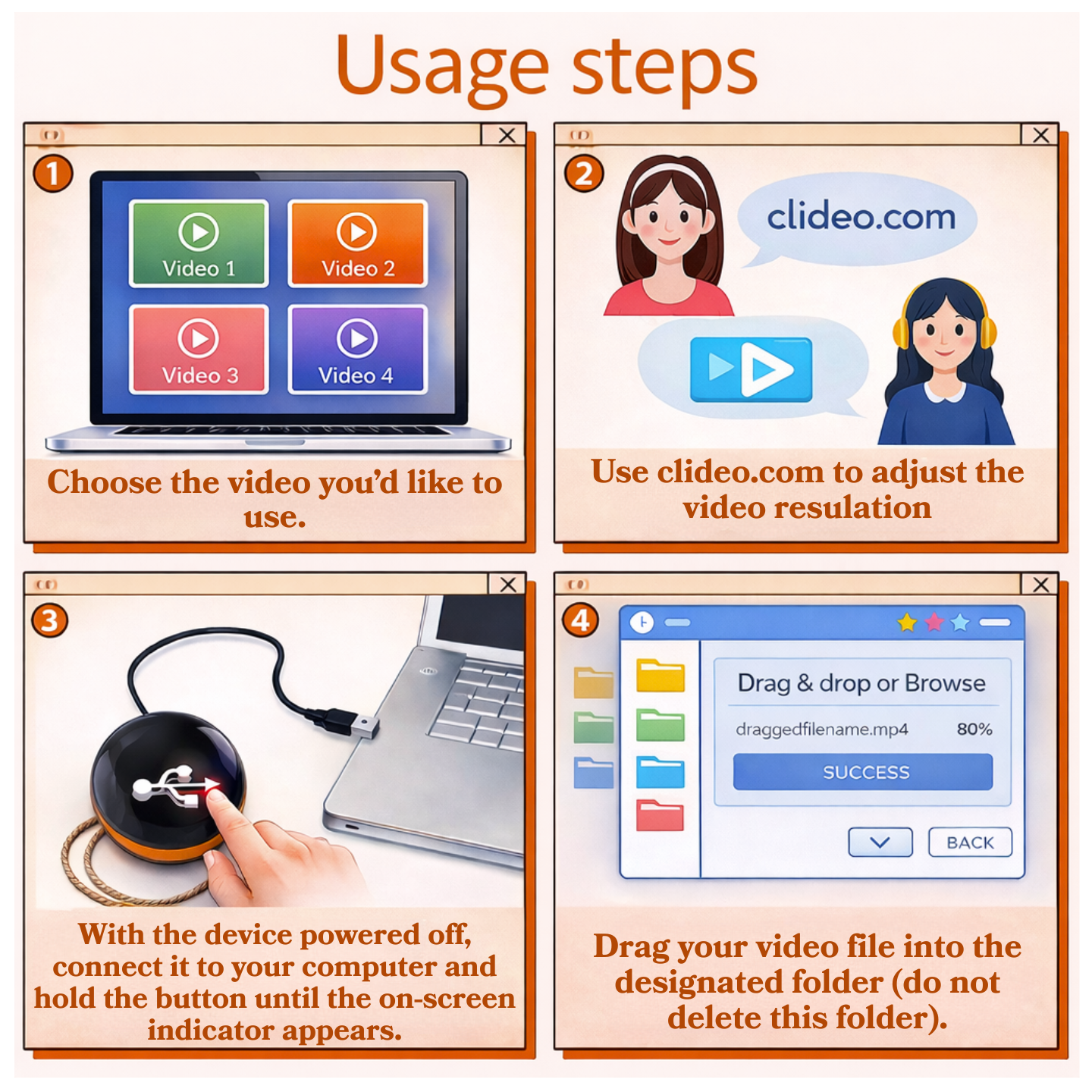 Usage steps

1

Video 1
Video 2
Video 3
Video 4

Choose the video you'd like to use.

2

clideo.com

Use clideo.com to adjust the video resulation

3

With the device powered off, connect it to your computer and hold the button until the on-screen indicator appears.

4

Drag & drop or Browse
draggedfilename.mp4 80%
SUCCESS
BACK

Drag your video file into the designated folder (do not delete this folder).